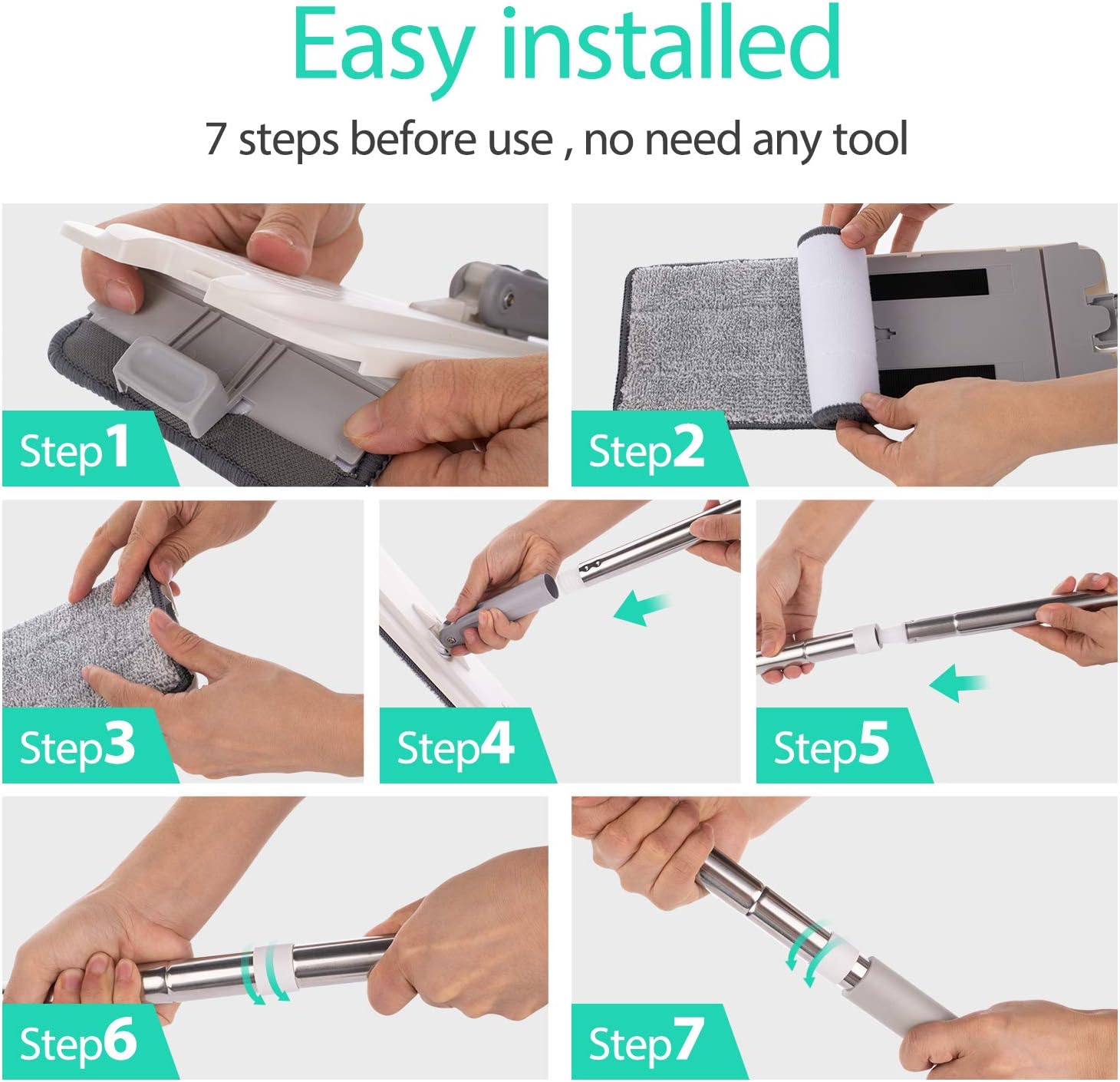 Easy installed

7 steps before use , no need any tool

Step1

Step2

Step3

Step4

Step5

Step6

Step7