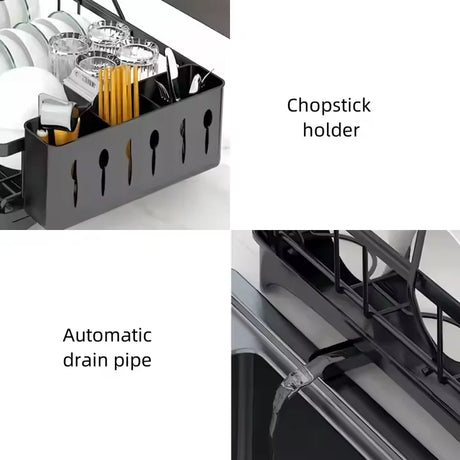 Chopstick holder

Automatic drain pipe