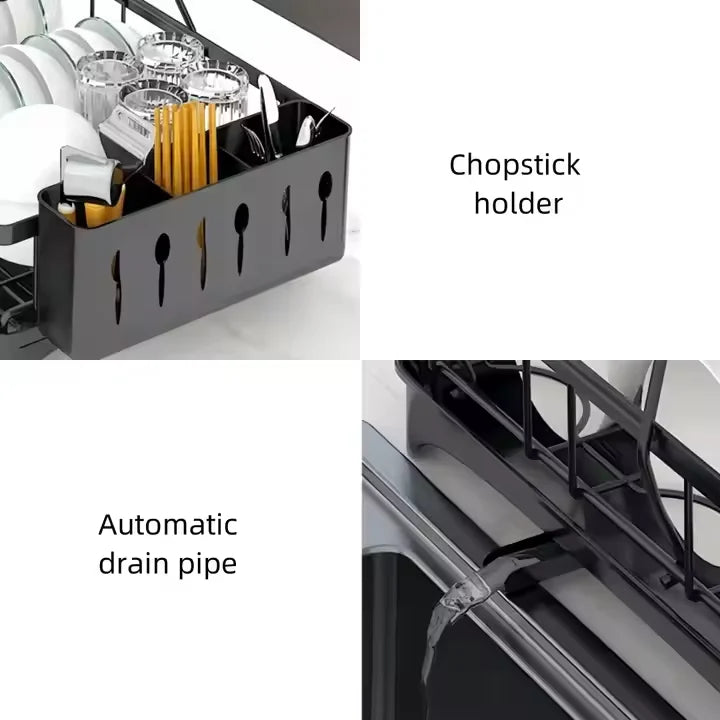 Chopstick holder

Automatic drain pipe