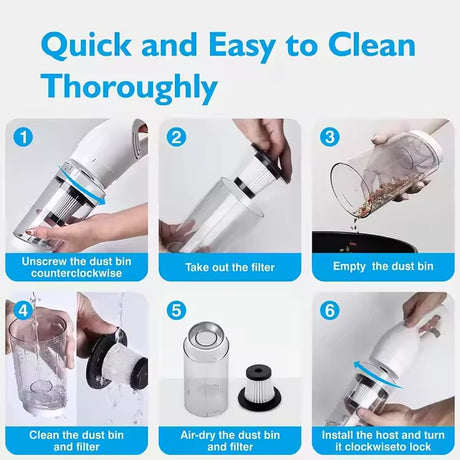 Quick and Easy to Clean Thoroughly

1
Unscrew the dust bin counterclockwise

2
Take out the filter

3
Empty the dust bin

4
Clean the dust bin and filter

5
Air-dry the dust bin and filter

6
Install the host and turn it clockwiseto lock