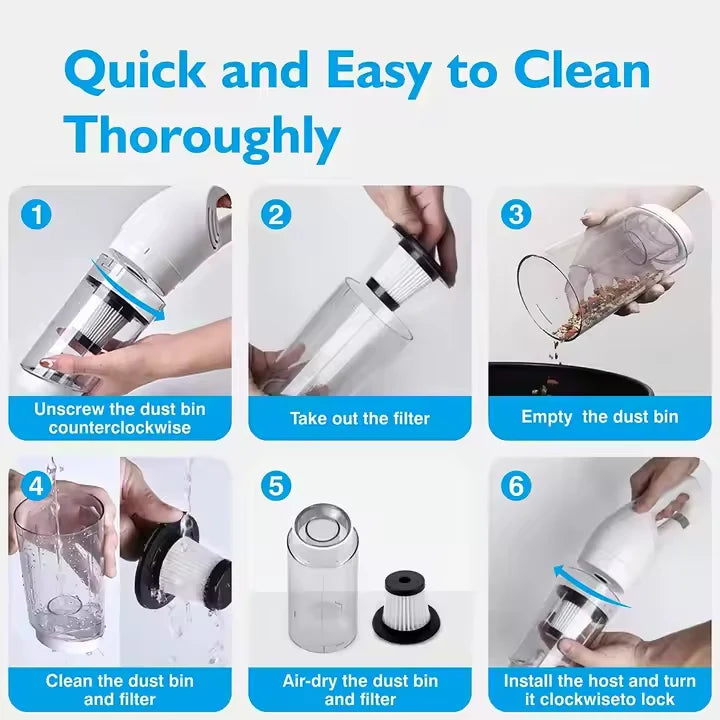 Quick and Easy to Clean Thoroughly

1
Unscrew the dust bin counterclockwise

2
Take out the filter

3
Empty the dust bin

4
Clean the dust bin and filter

5
Air-dry the dust bin and filter

6
Install the host and turn it clockwiseto lock