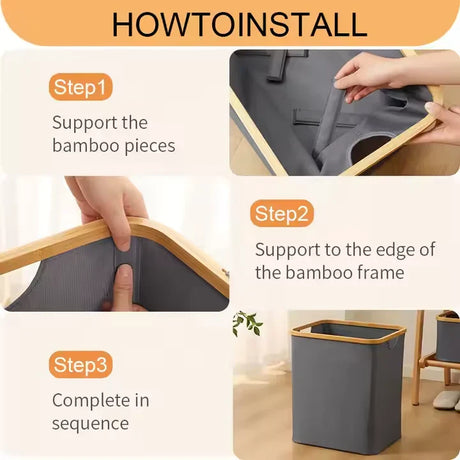 HOWTOINSTALL

Step1

Support the bamboo pieces

Step2

Support to the edge of the bamboo frame

Step3

Complete in sequence