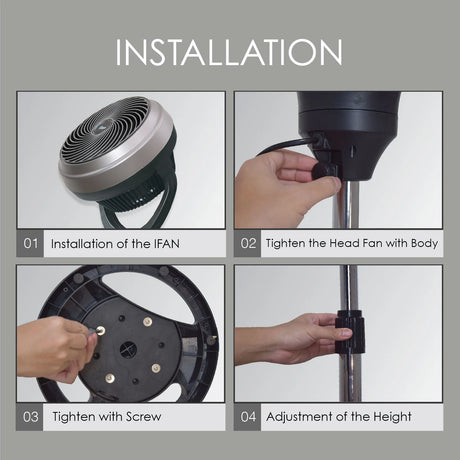 INSTALLATION

01 Installation of the IFAN

02 Tighten the Head Fan with Body

03 Tighten with Screw

04 Adjustment of the Height