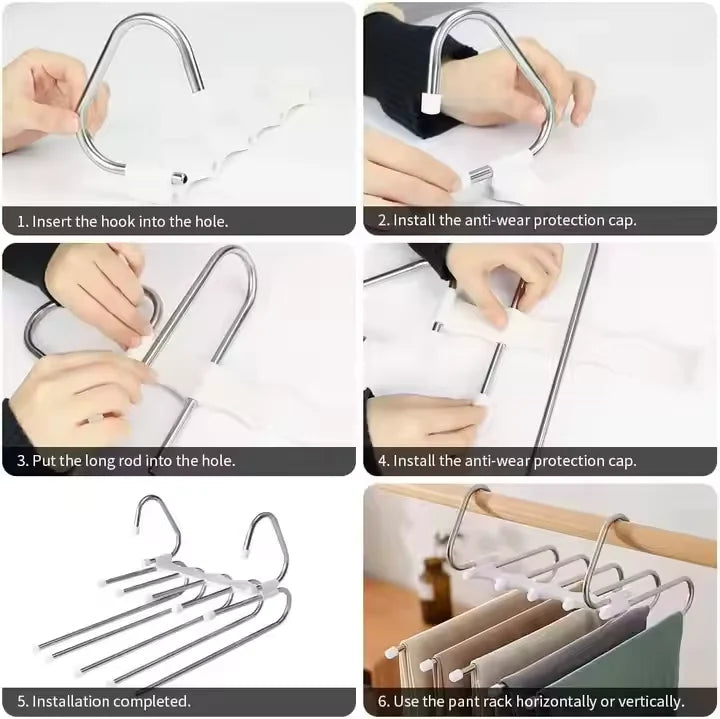 1. Insert the hook into the hole.

2. Install the anti-wear protection cap.

3. Put the long rod into the hole.

4. Install the anti-wear protection cap.

5. Installation completed.

6. Use the pant rack horizontally or vertically.